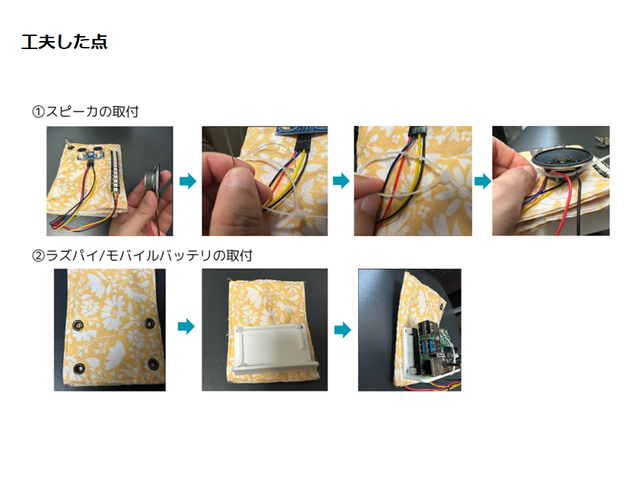 工夫した点

①スピーカの取付

②ラズパイ/モバイルバッテリの取付