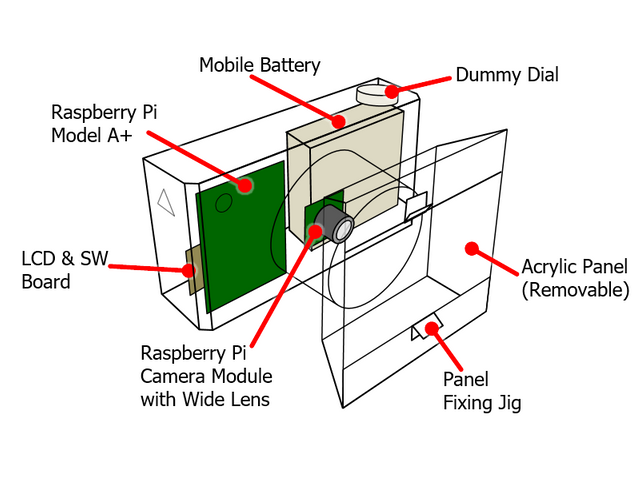 Mobile Battery

Dummy Dial

Raspberry Pi Model A+

LCD & SW Board

Acrylic Panel (Removable)

Raspberry Pi Camera Module with Wide Lens

Panel Fixing Jig