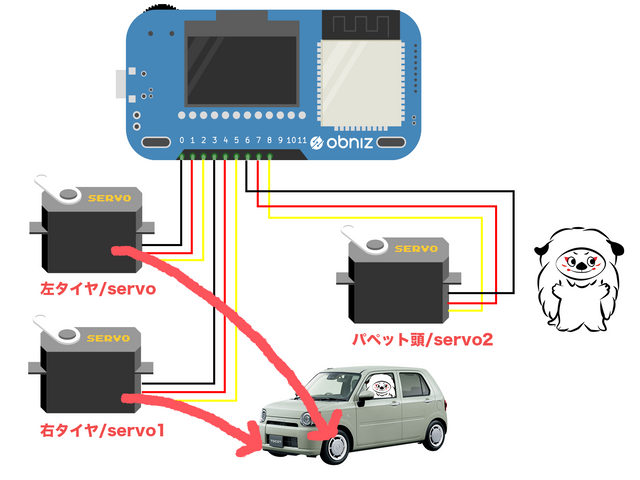 0 1 2 3 4 5 6 7 8 9 10 11 obniz

SERVO

左タイヤ/servo

SERVO

右タイヤ/servo1

SERVO

パペット頭/servo2