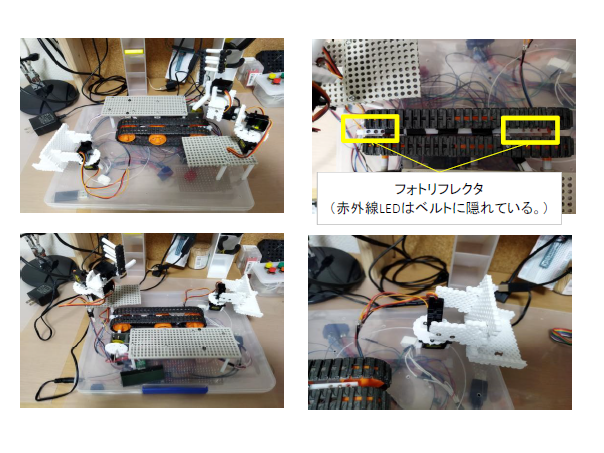 フォトリフレクタ
（赤外線LEDはベルトに隠れている。）