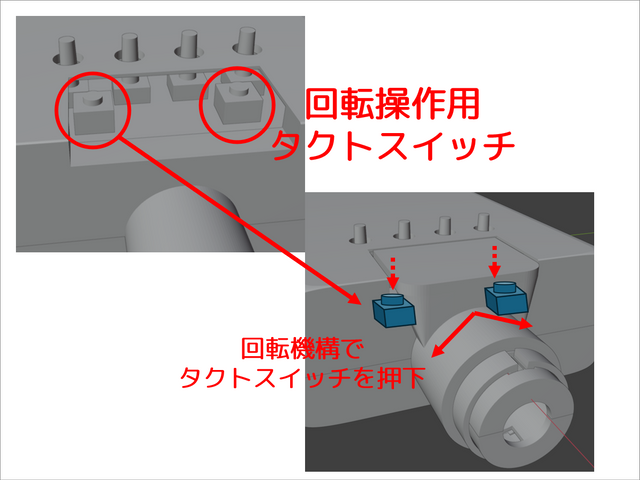 回転操作用
タクトスイッチ

回転機構で
タクトスイッチを押下