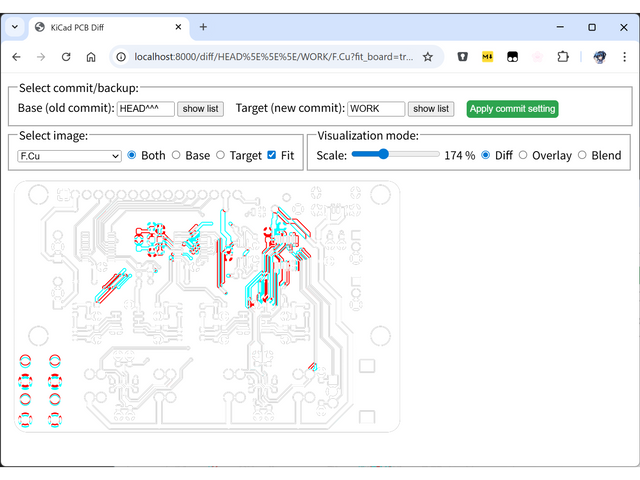 KiCad PCB Diff

localhost:8000/diff/HEAD%5E%5E%5E/WORK/F.Cu?fit_board=tr...

Select commit/backup:
Base (old commit): HEAD^^^ show list Target (new commit): WORK show list Apply commit setting

Select image:
F.Cu Both Base Target Fit

Visualization mode:
Scale: 174 % Diff Overlay Blend